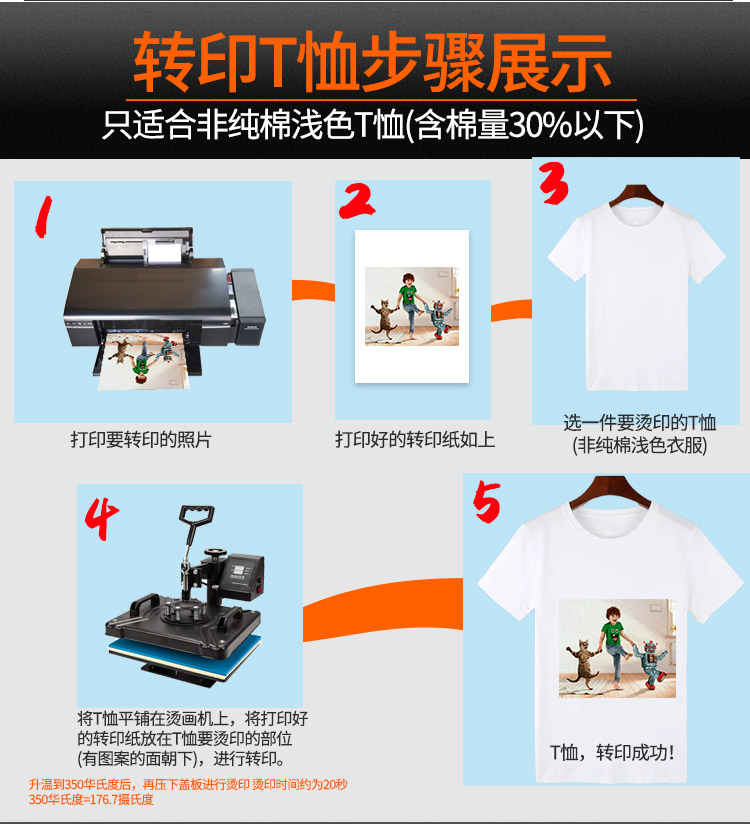 转印T恤步骤展示
只适合非纯棉浅色T恤(含棉量30%以下)

1
打印要转印的照片

2
打印好的转印纸如上

3
选一件要烫印的T恤
(非纯棉浅色衣服)

4
将T恤平铺在烫画机上，将打印好的转印纸放在T恤要烫印的部位(有图案的面朝下)，进行转印。

升温到350华氏度后，再压下盖板进行烫印 烫印时间约为20秒
350华氏度=176.7摄氏度

5
T恤，转印成功!