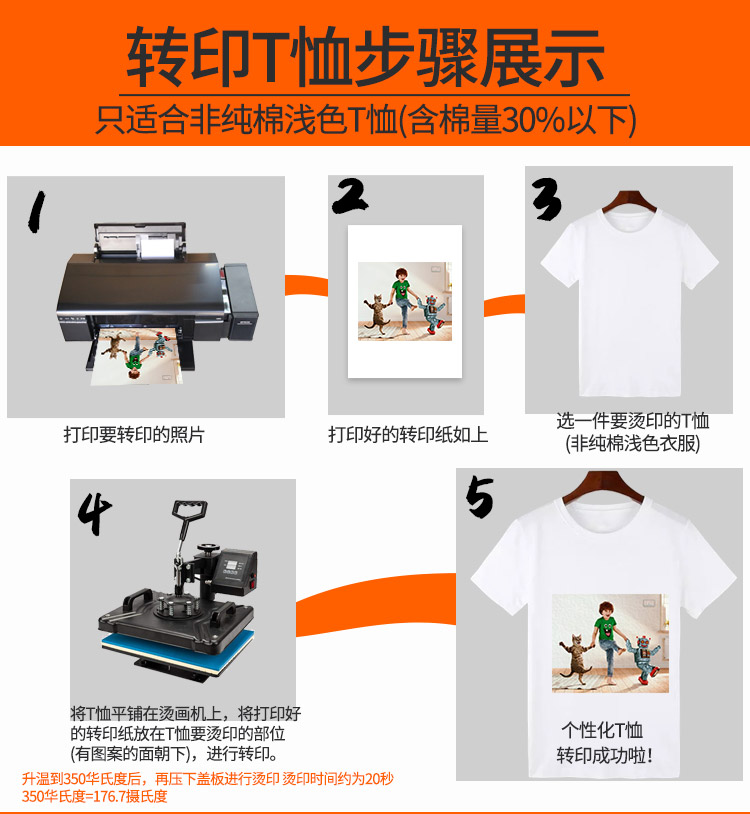 转印T恤步骤展示

只适合非纯棉浅色T恤(含棉量30%以下)

1

打印要转印的照片

2

打印好的转印纸如上

3

选一件要烫印的T恤
(非纯棉浅色衣服)

4

将T恤平铺在烫画机上，将打印好的转印纸放在T恤要烫印的部位(有图案的面朝下)，进行转印。

升温到350华氏度后，再压下盖板进行烫印 烫印时间约为20秒
350华氏度=176.7摄氏度

5

个性化T恤
转印成功啦!