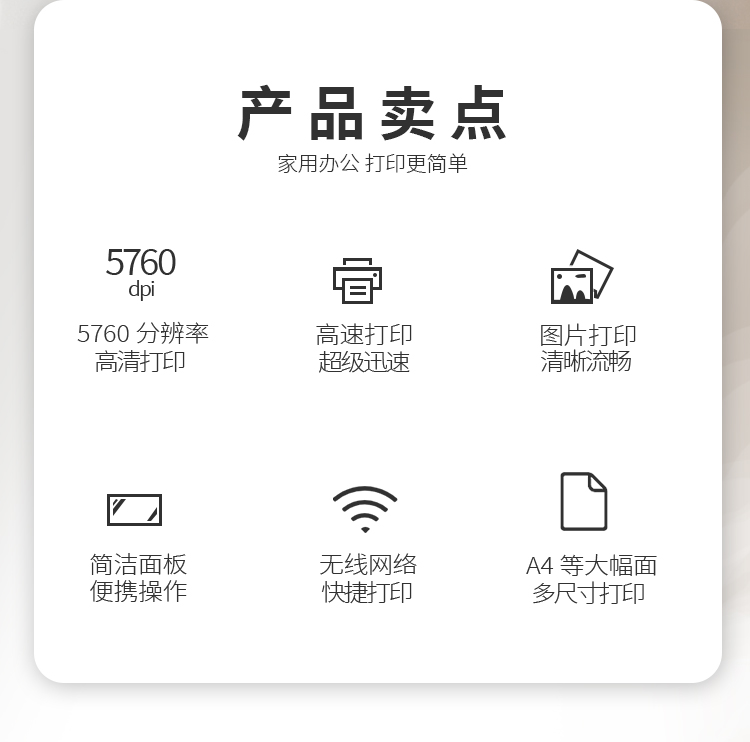 产品卖点
家用办公 打印更简单

5760
dpi

5760分辨率
高清打印

高速打印
超级迅速

图片打印
清晰流畅

简洁面板
便携操作

无线网络
快捷打印

A4等大幅面
多尺寸打印